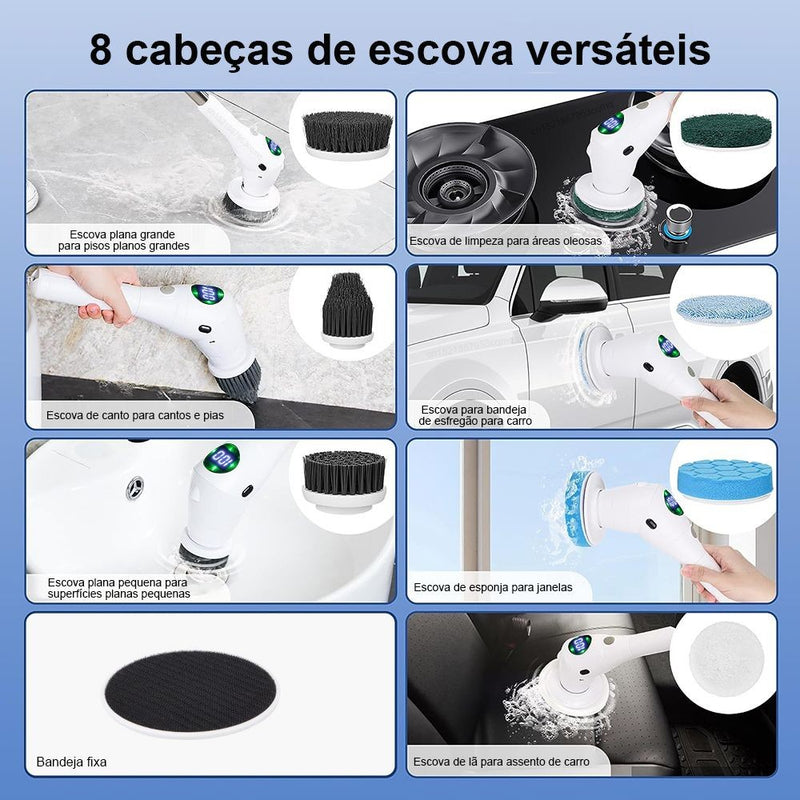 8 cabeças de escova versáteis

Escova plana grande para pisos planos grandes

Escova de limpeza para áreas oleosas

Escova de canto para cantos e pias

Escova para bandeja de esfregão para carro

Escova plana pequena para superfícies planas pequenas

Escova de esponja para janelas

Bandeja fixa

Escova de lã para assento de carro