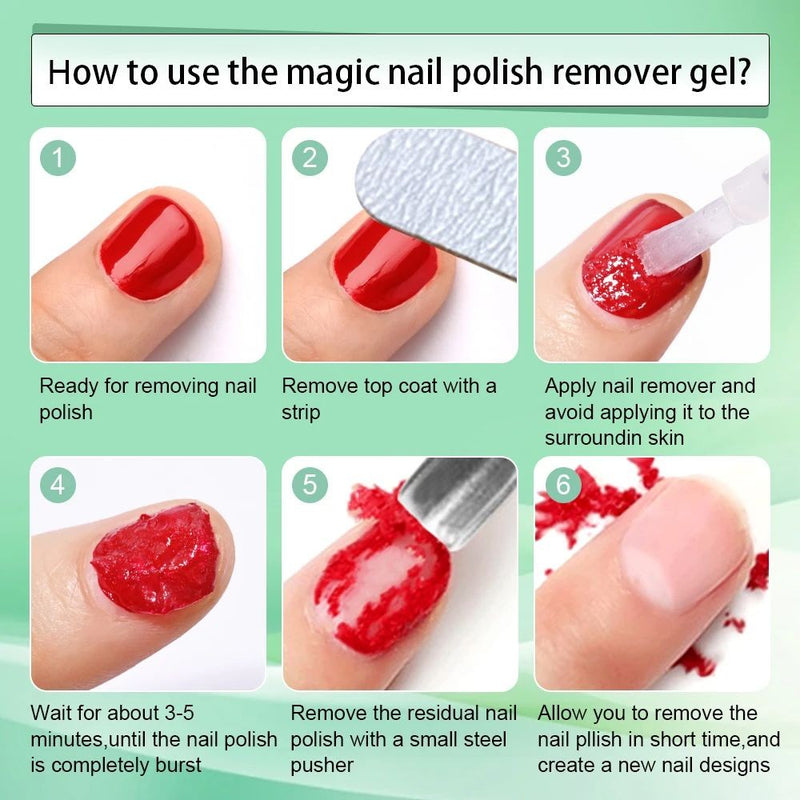 How to use the magic nail polish remover gel?

1

Ready for removing nail polish

2

Remove top coat with a strip

3

Apply nail remover and avoid applying it to the surroundin skin

4

Wait for about 3-5 minutes,until the nail polish is completely burst

5

Remove the residual nail polish with a small steel pusher

6

Allow you to remove the nail pllish in short time,and create a new nail designs